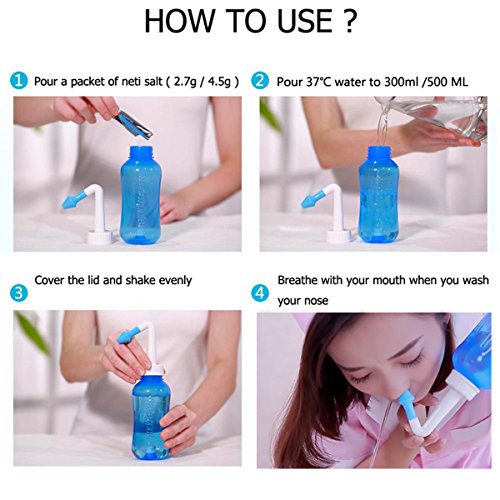 HOW TO USE ?

1 Pour a packet of neti salt ( 2.7g / 4.5g )

2 Pour 37°C water to 300ml /500 ML

3 Cover the lid and shake evenly

4 Breathe with your mouth when you wash your nose