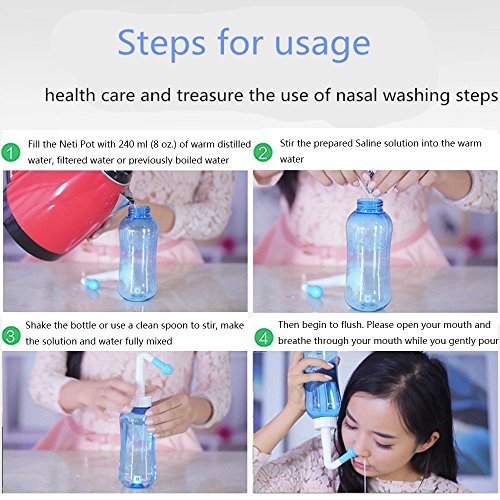 Steps for usage

health care and treasure the use of nasal washing steps

1 Fill the Neti Pot with 240 ml (8 oz.) of warm distilled water, filtered water or previously boiled water

2 Stir the prepared Saline solution into the warm water

3 Shake the bottle or use a clean spoon to stir, make the solution and water fully mixed

4 Then begin to flush. Please open your mouth and breathe through your mouth while you gently pour