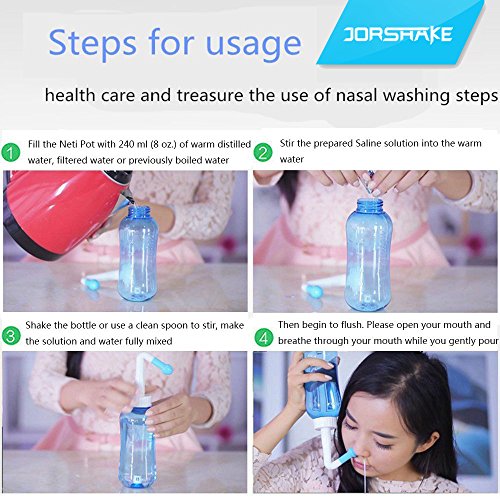 Steps for usage

JORSHAKE

health care and treasure the use of nasal washing steps

1 Fill the Neti Pot with 240 ml (8 oz.) of warm distilled water, filtered water or previously boiled water

2 Stir the prepared Saline solution into the warm water

3 Shake the bottle or use a clean spoon to stir, make the solution and water fully mixed

4 Then begin to flush. Please open your mouth and breathe through your mouth while you gently pour